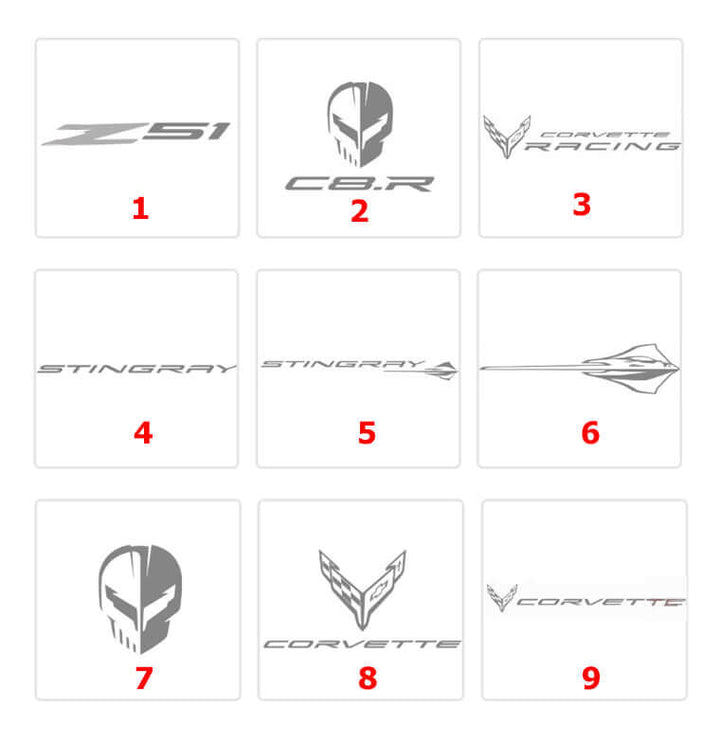 Z51
1

C8.R
2

CORVETTE RACING
3

STINGRAY
4

STINGRAY
5

6

7

CORVETTE
8

CORVETTE
9